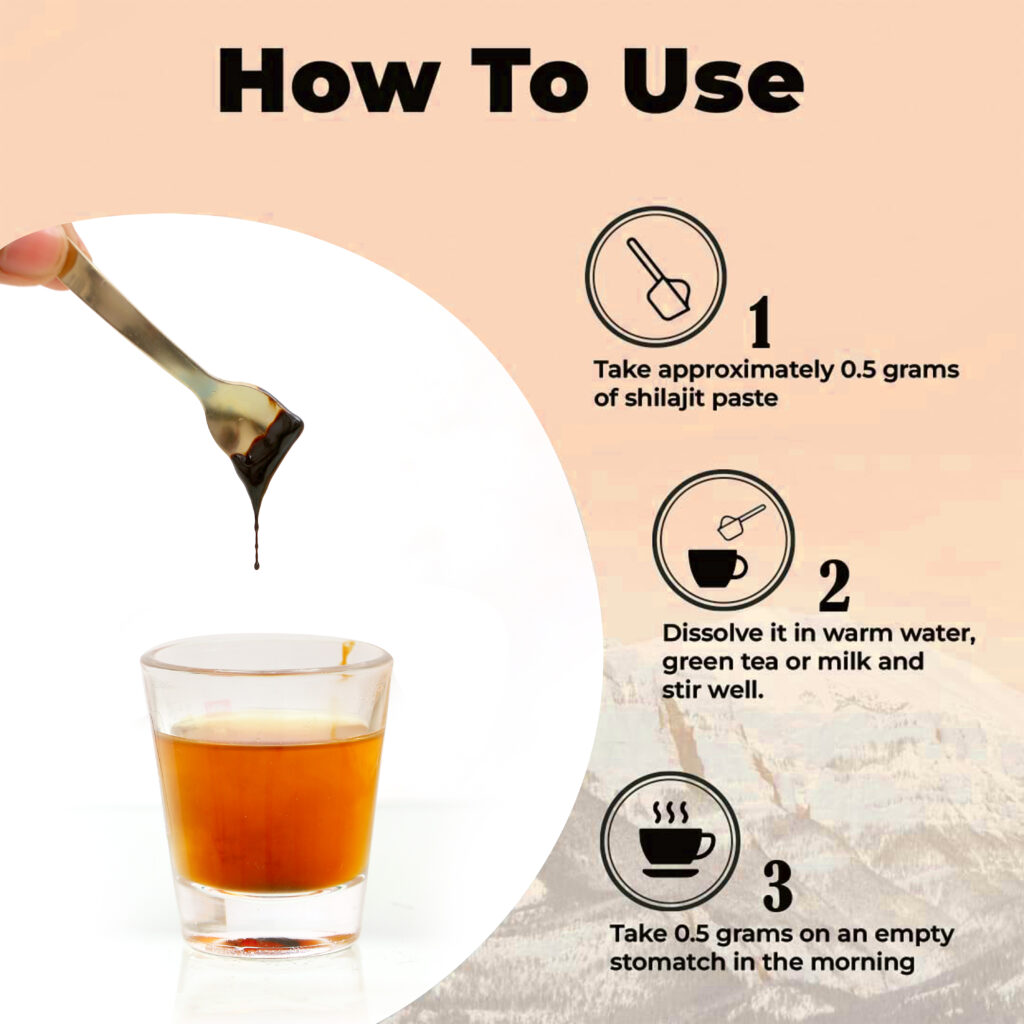 How To Use

1
Take approximately 0.5 grams of shilajit paste

2
Dissolve it in warm water, green tea or milk and stir well.

3
Take 0.5 grams on an empty stomatch in the morning