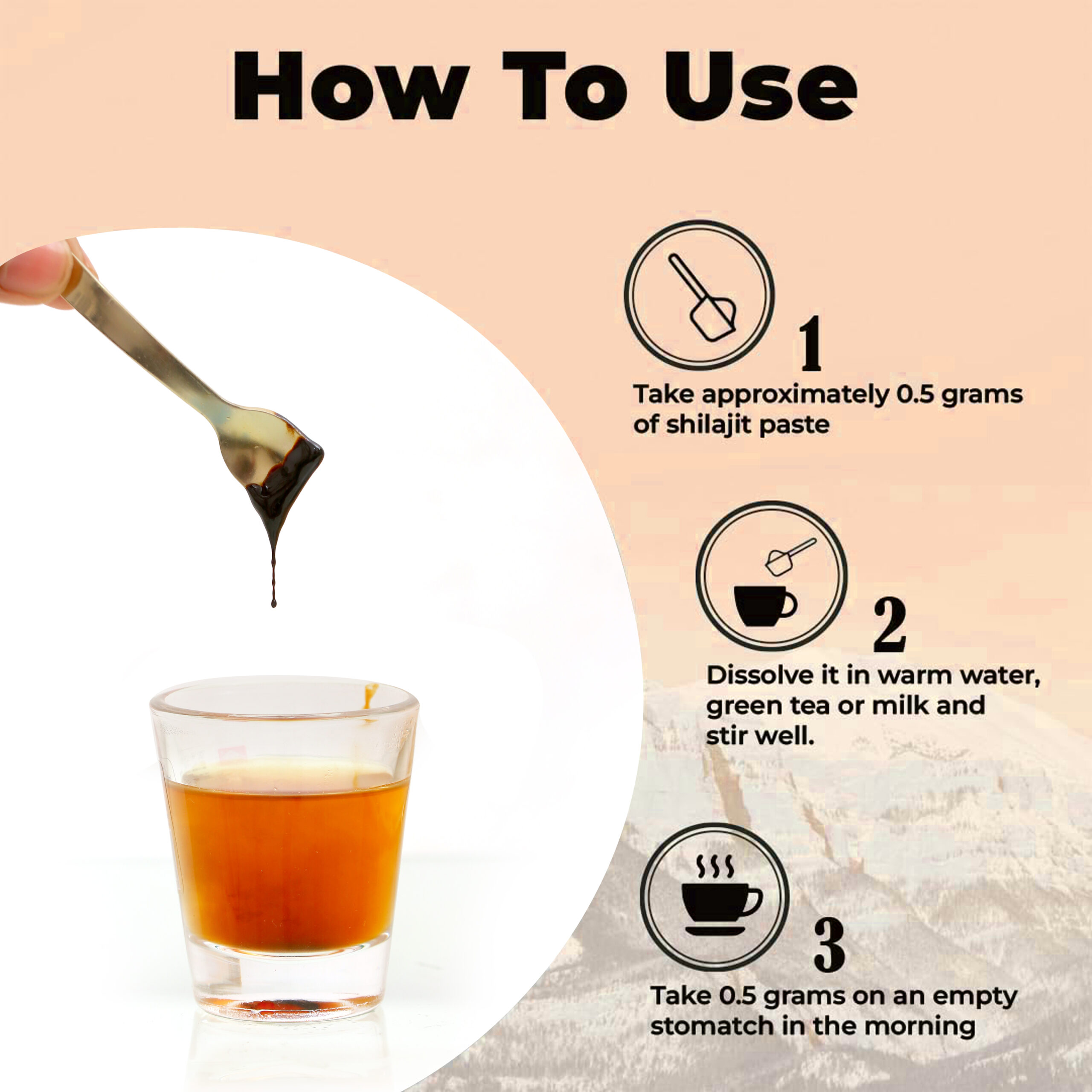 How To Use

1

Take approximately 0.5 grams of shilajit paste

2

Dissolve it in warm water, green tea or milk and stir well.

3

Take 0.5 grams on an empty stomatch in the morning